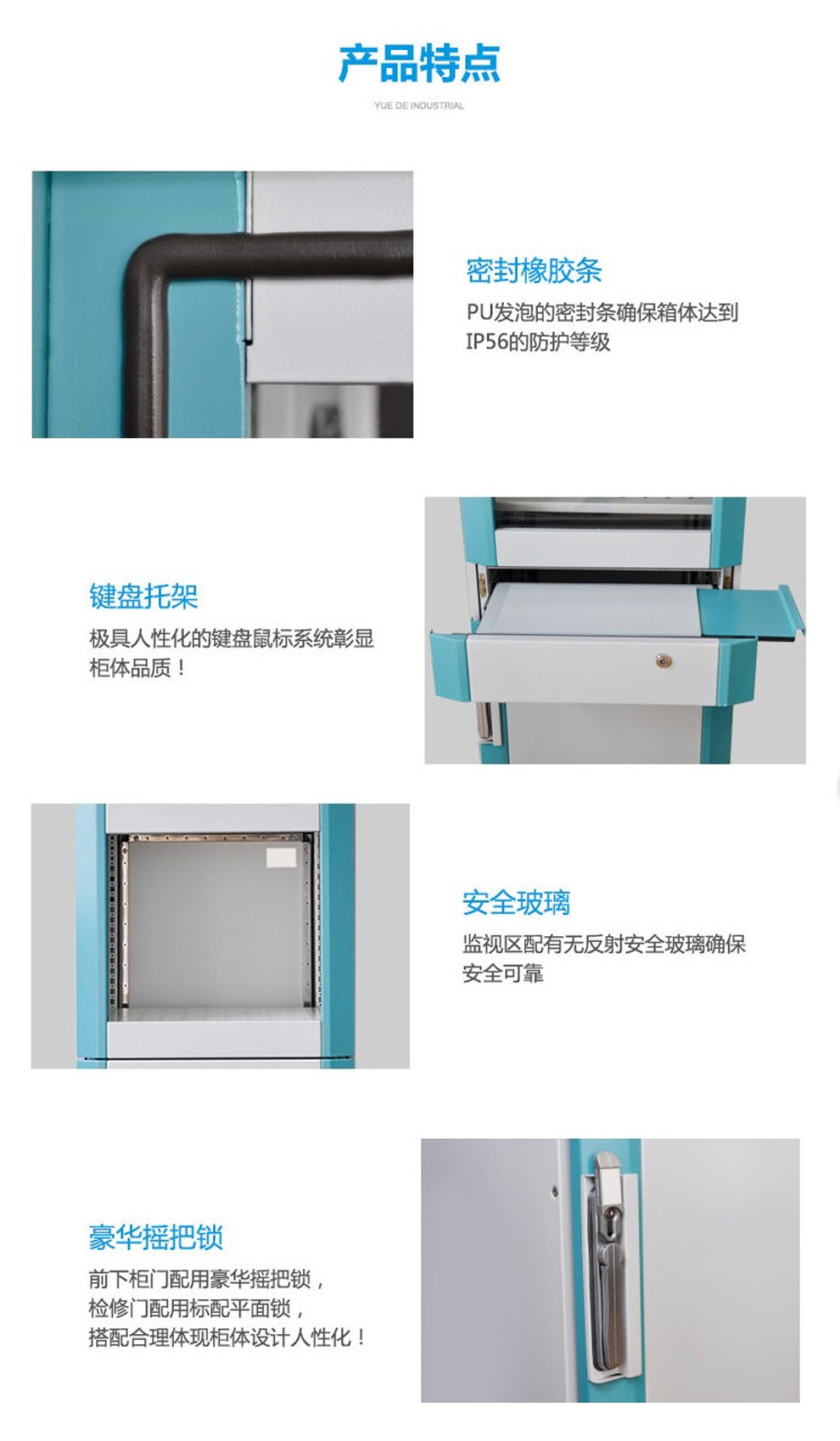 产品特点
YUE DE INDUSTRIAL

密封橡胶条
PU发泡的密封条确保箱体达到IP56的防护等级

键盘托架
极具人性化的键盘鼠标系统彰显柜体品质！

安全玻璃
监视区配有无反射安全玻璃确保安全可靠

豪华摇把锁
前下柜门配用豪华摇把锁，
检修门配用标配平面锁，
搭配合理体现柜体设计人性化！